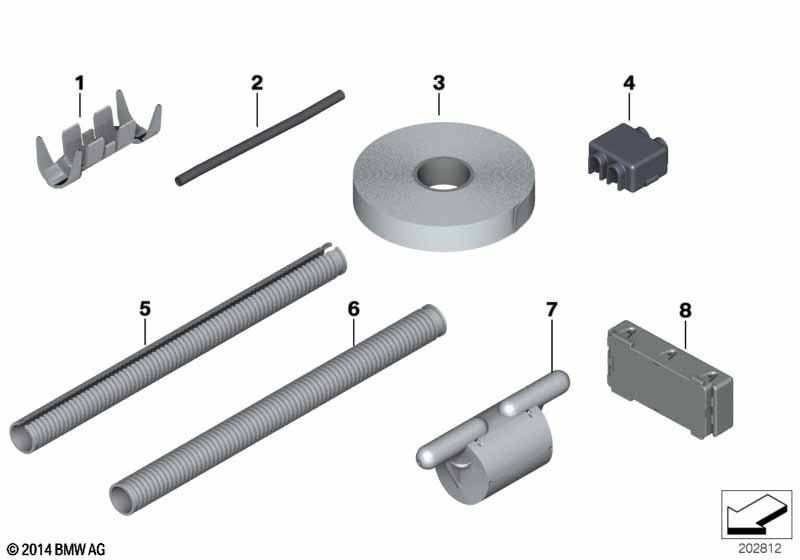 1
2
3
4
5
6
7
8
© 2014 BMW AG
202812