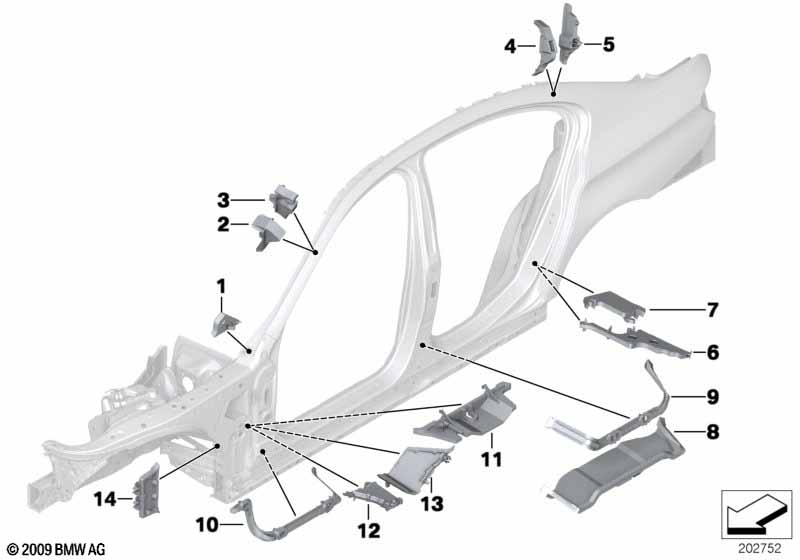 4
5
3
2
1
7
6
9
8
11
13
14
10
12
© 2009 BMW AG
202752