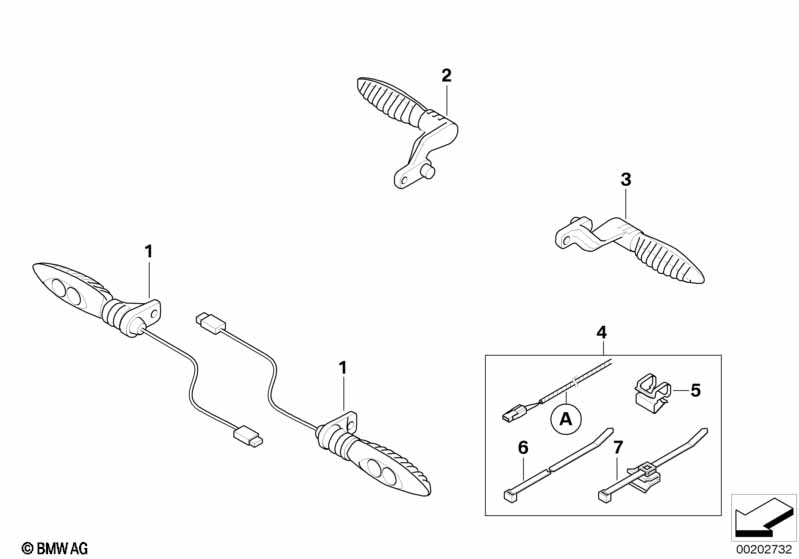 2

3

1

1

4

5

A

6

7

© BMW AG

00202732