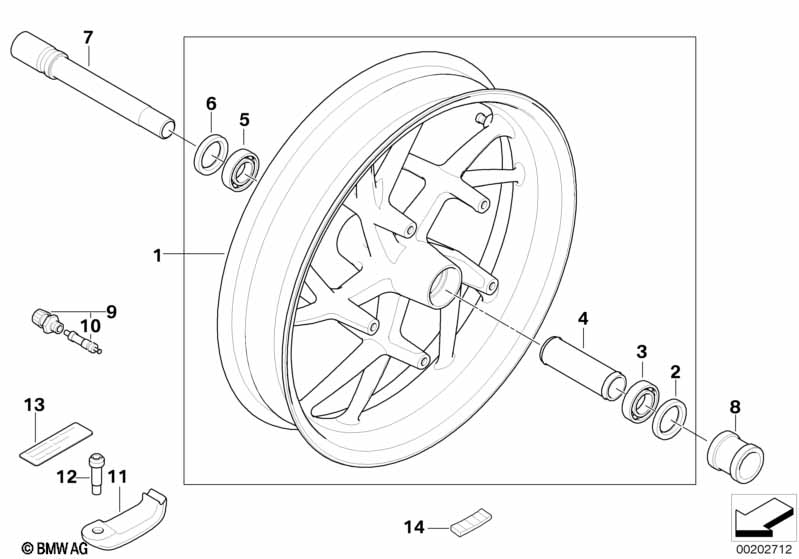 7
6
5
1
9
10
4
3
2
8
13
12
11
14
© BMW AG
00202712