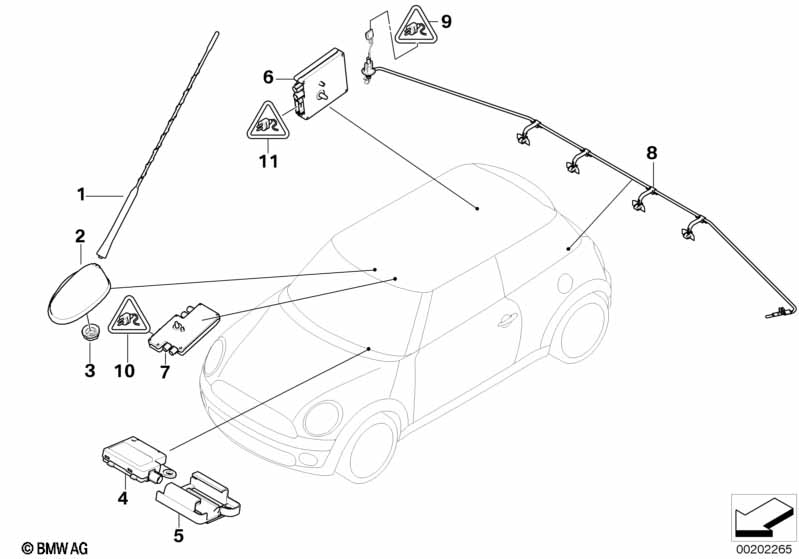 9
6
11
8
1
2
3
10
7
4
5
© BMW AG
00202265