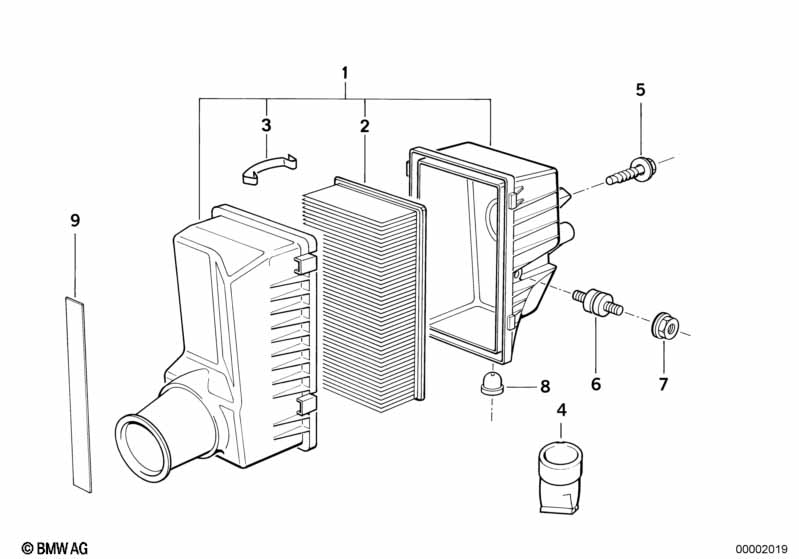 1
3
2
5
9
6
7
8
4
© BMW AG
00002019