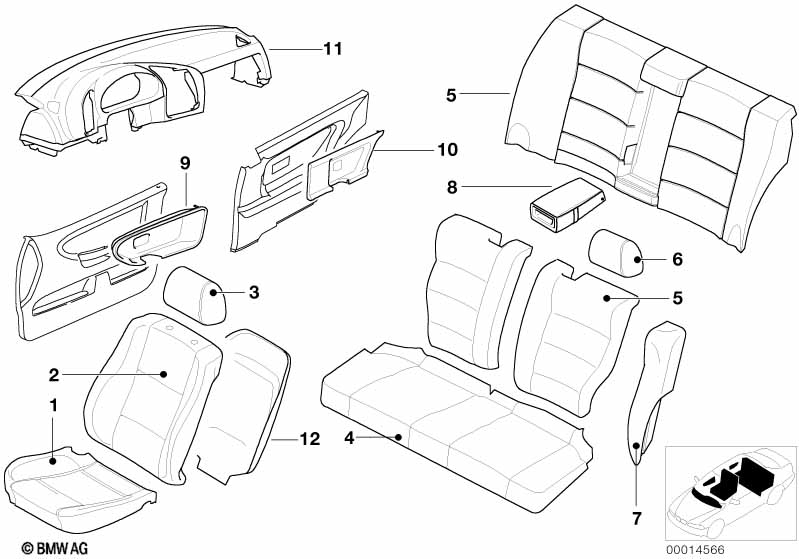 11
5
10
9
8
6
3
5
2
1
12
4
7
© BMW AG
00014566