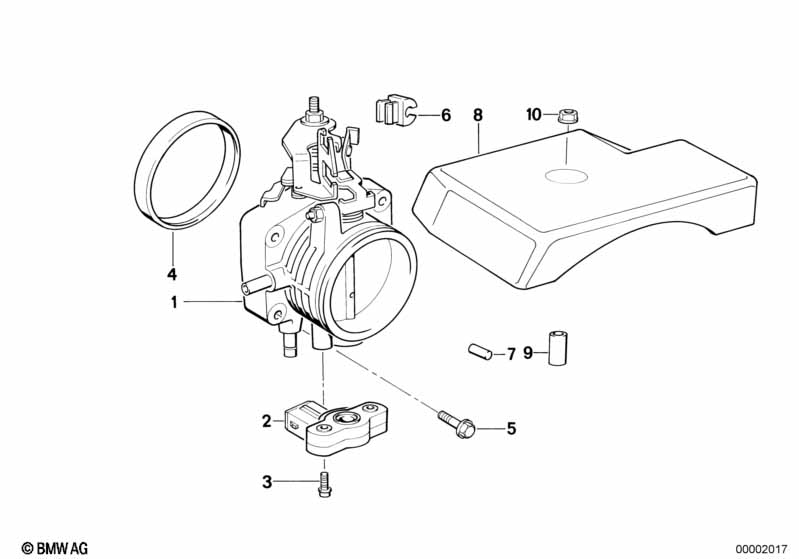 6
8
10
4
1
7
9
2
5
3
© BMW AG
00002017