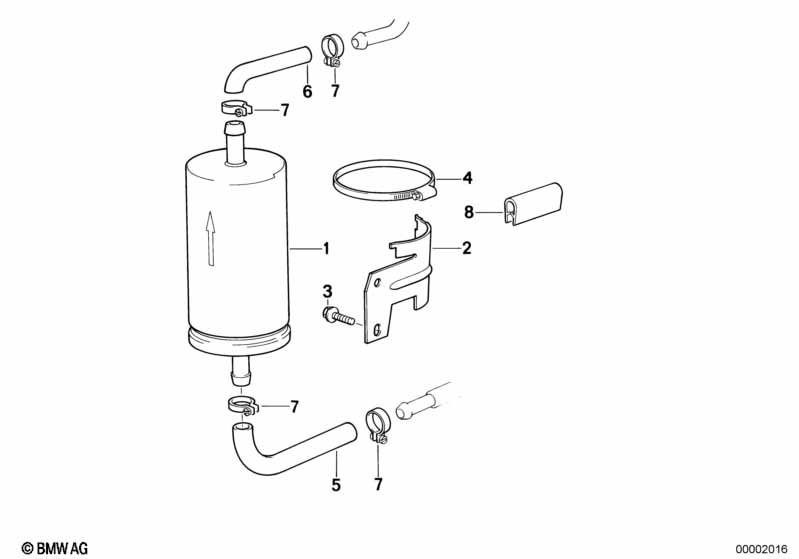 6
7
7
4
8
1
2
3
7
5
7
© BMW AG
00002016