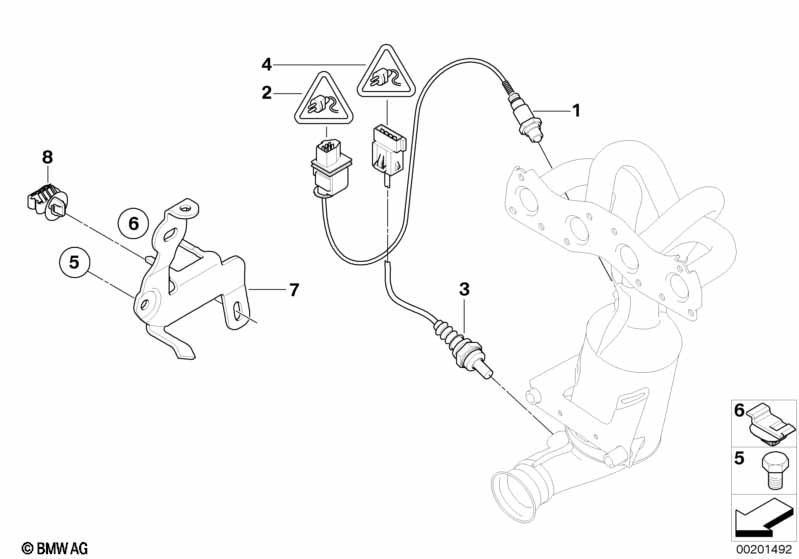 4
2
1
8
6
5
7
3
6
5
© BMW AG
00201492