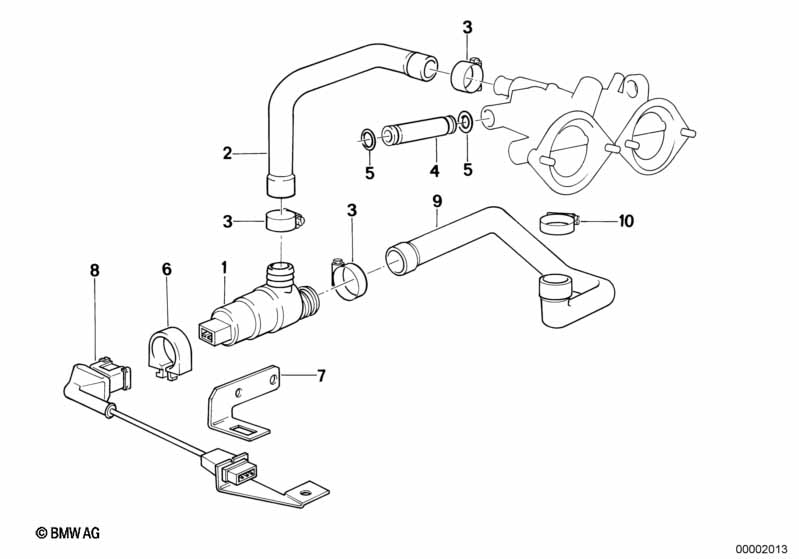 3
2
5
4
5
3
3
9
10
8
6
1
7
© BMW AG
00002013