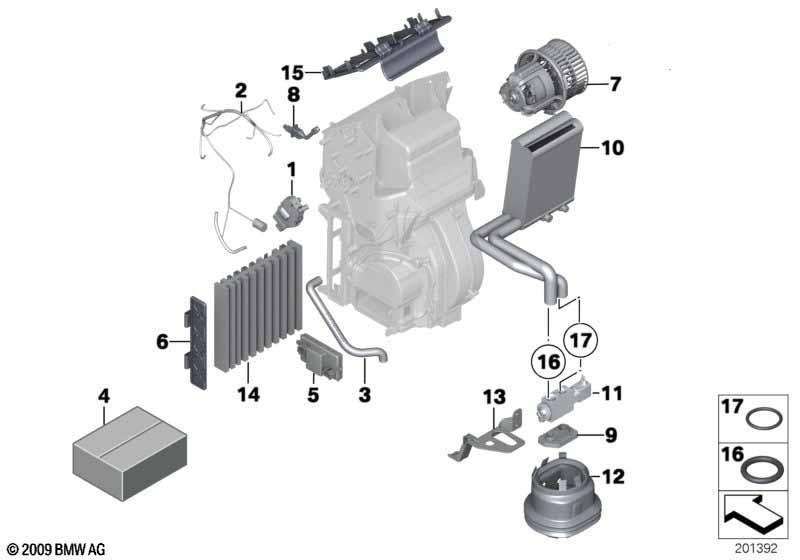 15
2
8
7
1
10
6
14
5
3
17
16
11
4
13
9
12
17
16
© 2009 BMW AG
201392