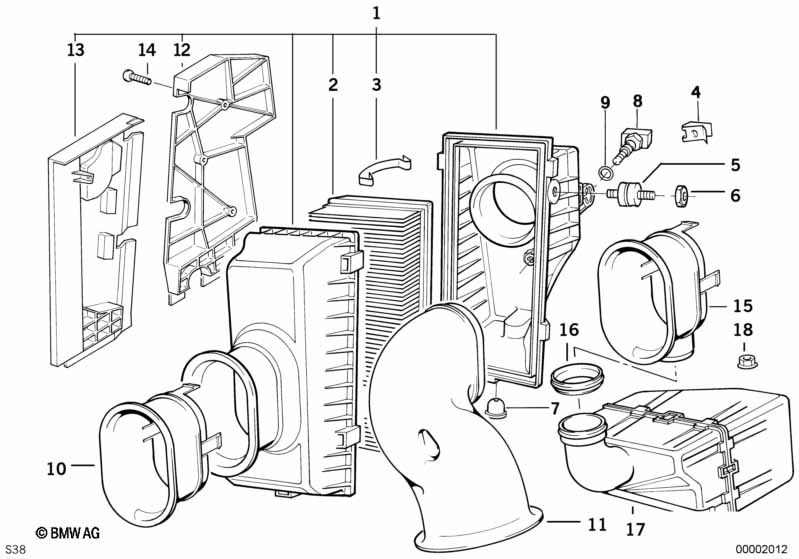 1
13
14
12
2
3
9
8
4
5
6
15
16
18
7
10
11
17
© BMW AG
S38
00002012