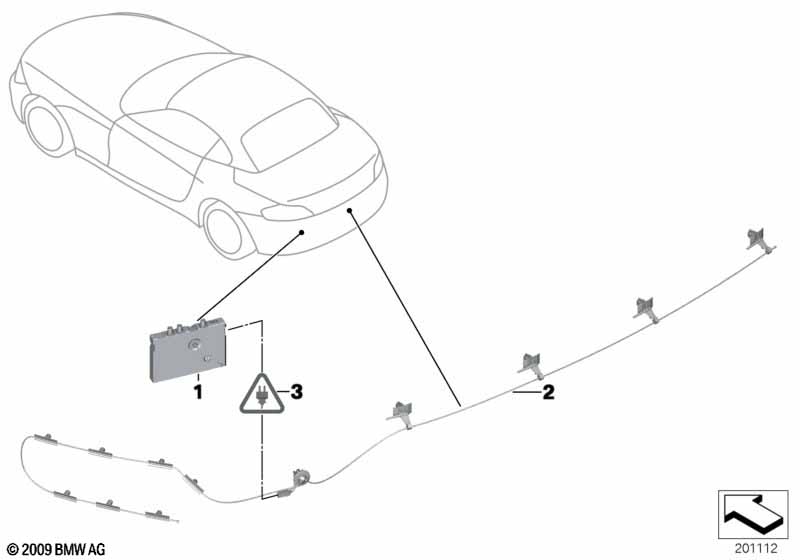 1
3
2
© 2009 BMW AG
201112