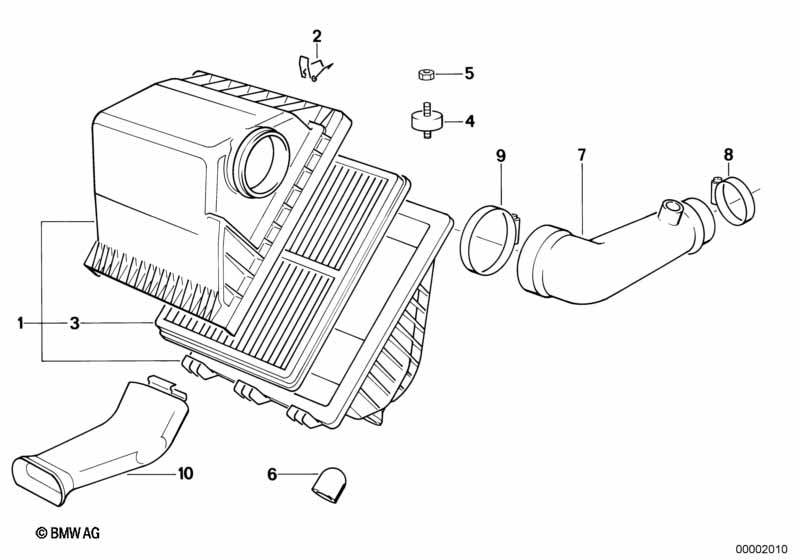 2
5
4
9
7
8
1
3
10
6
© BMW AG
00002010