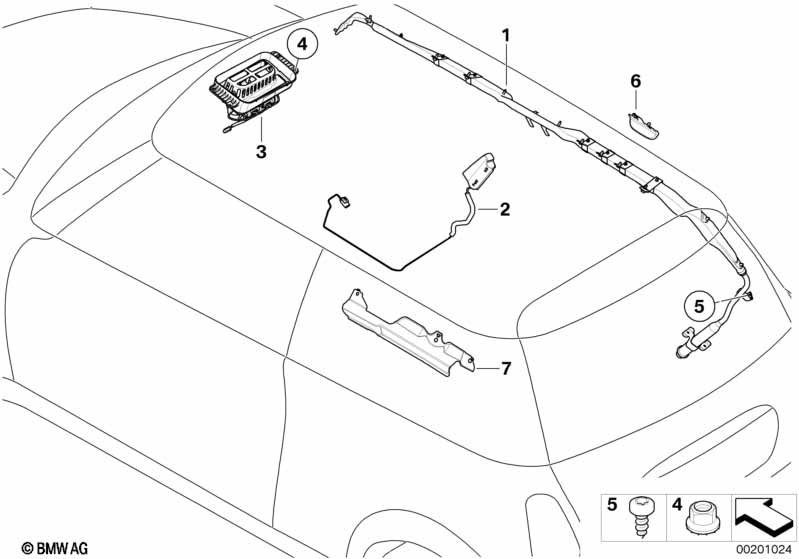 4
1
6
3
2
5
7
5
4
© BMW AG
00201024