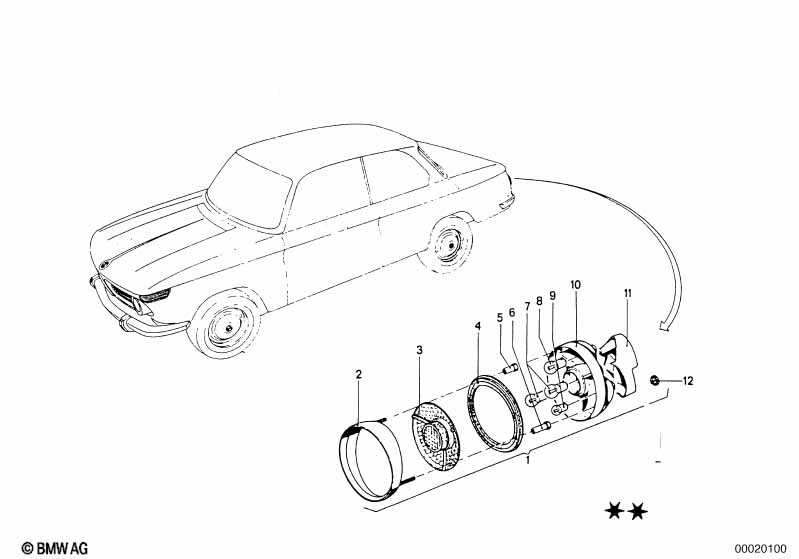 2
3
4
5
6
7
8
9
10
11
12
1

★★

© BMW AG

00020100