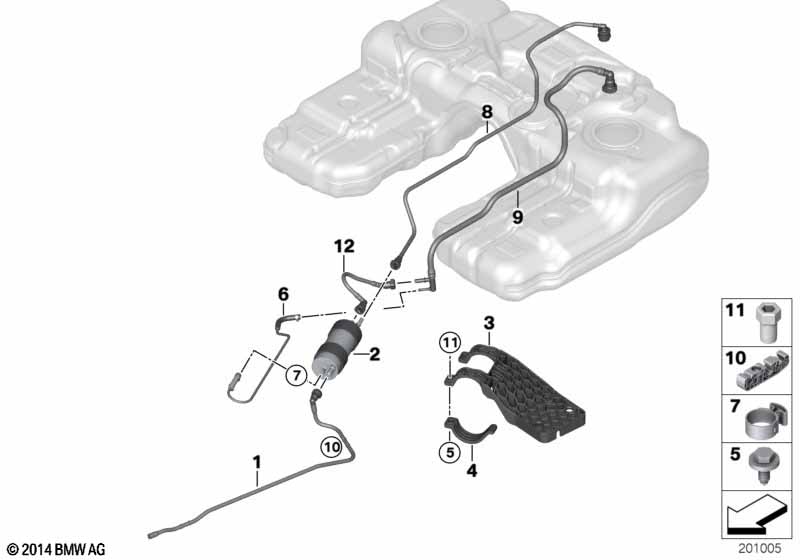 8
9
12
6
3
11
2
7
10
5
4
1
11
10
7
5
© 2014 BMW AG
201005