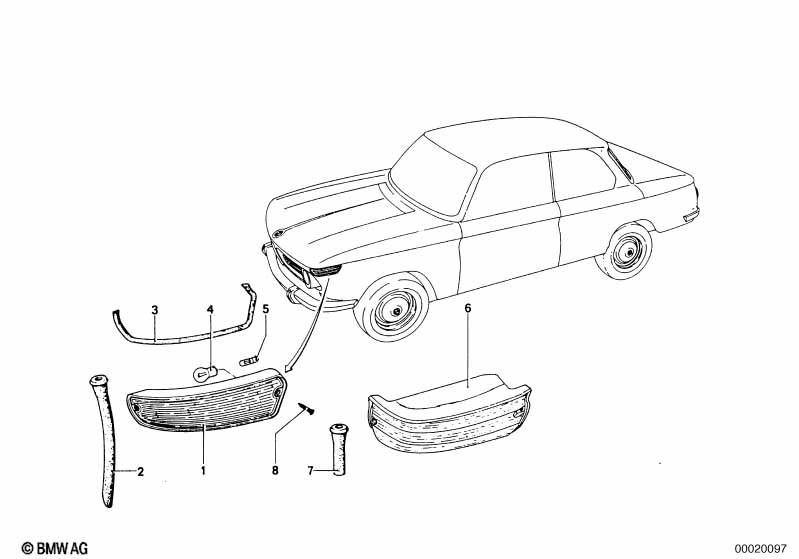 3
4
5
6
2
1
8
7
© BMW AG
00020097