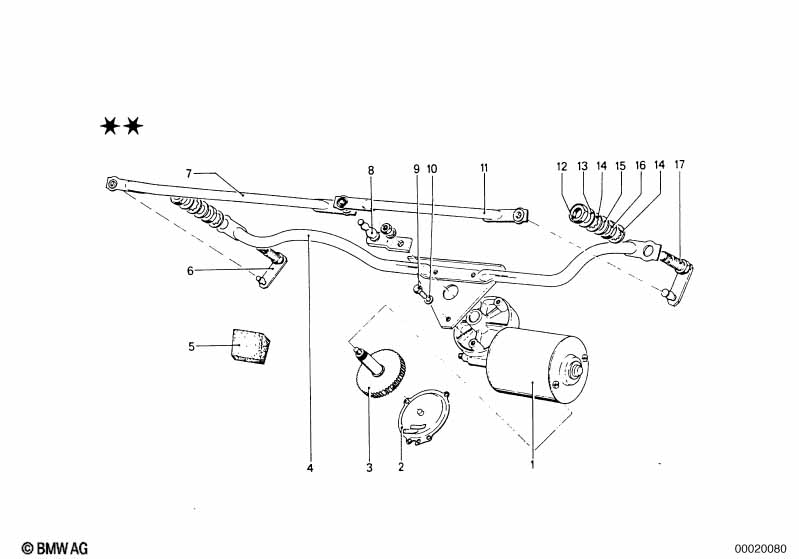 ★★

7
8
9
10
11
12
13
14
15
16
14
17
6
5
4
3
2
1

© BMW AG
00020080