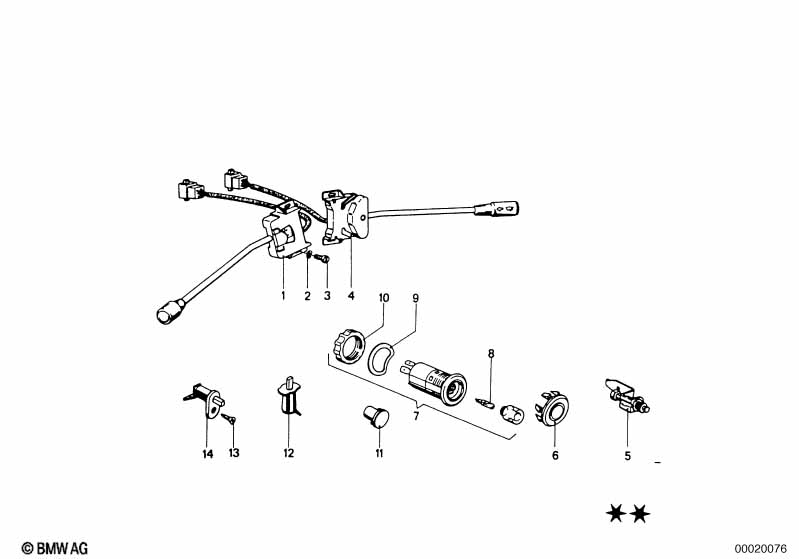 1 2 3 4

10 9

8

7

14 13 12 11 6 5

★★

© BMW AG

00020076