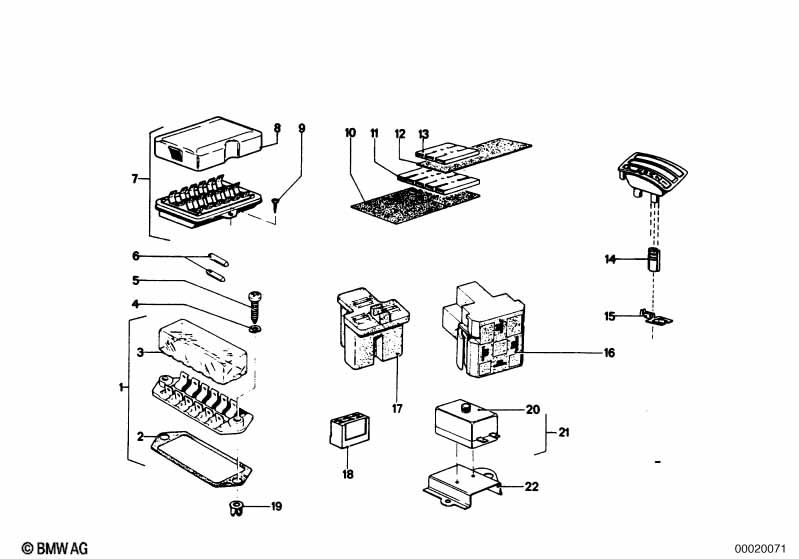 8
9
10
11
12
13
7
6
5
4
3
1
2
19
14
15
16
17
18
20
21
22
© BMW AG
00020071