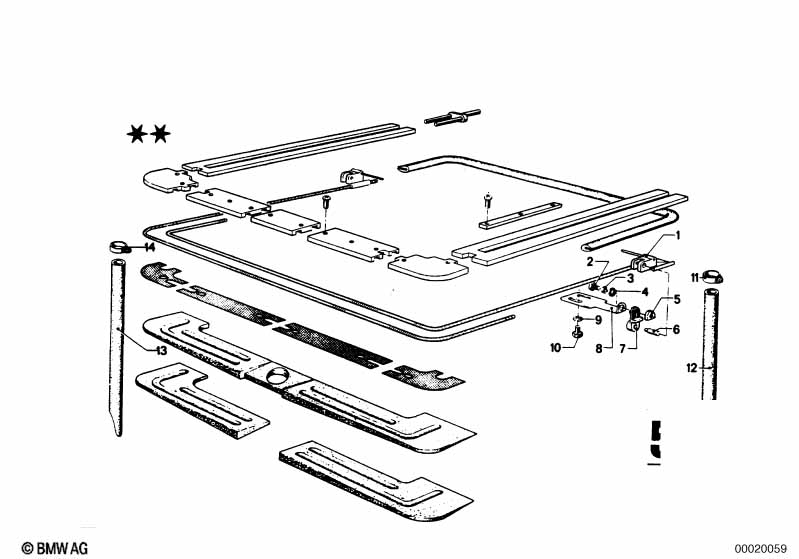 ★★

1
2
3
4
5
6
7
8
9
10
11
12
13
14

© BMW AG

00020059