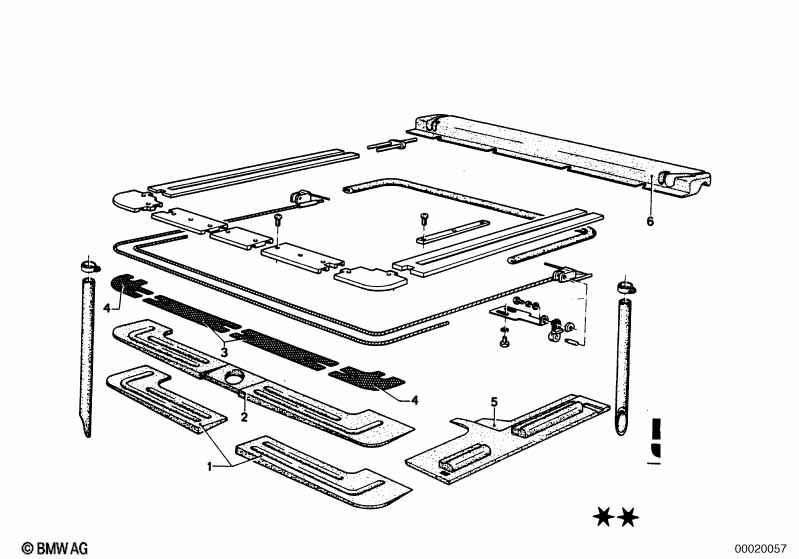 6
4
3
4
2
5
1
★★
© BMW AG
00020057