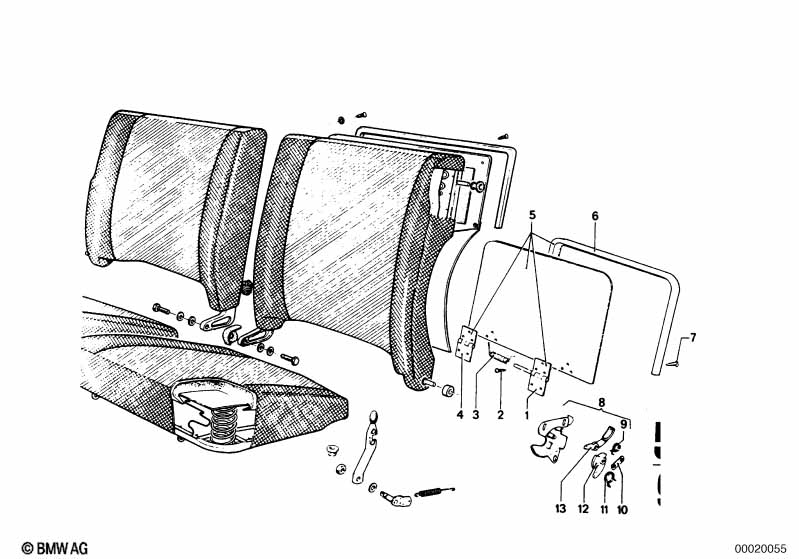 5
6
7
4
3
2
1
8
9
13
12
11
10
© BMW AG
00020055