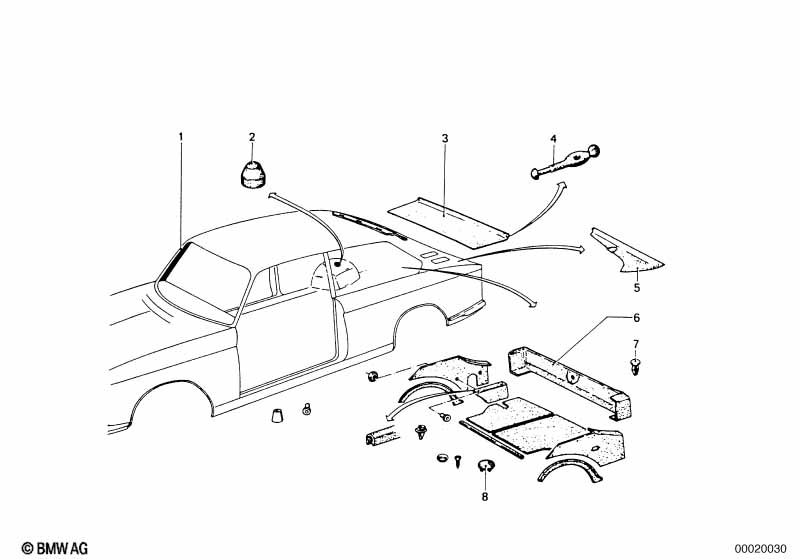 1
2
3
4
5
6
7
8

© BMW AG

00020030