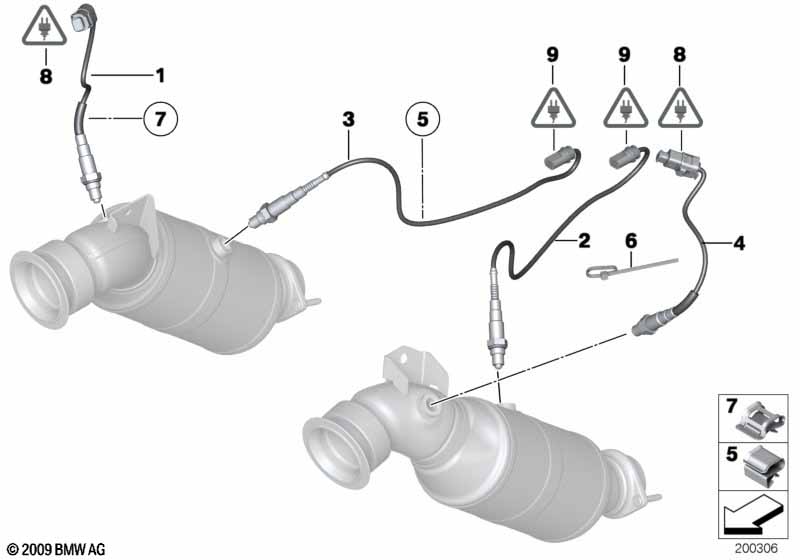 8
1
7
3
5
9
9
8
2
6
4
7
5
© 2009 BMW AG
200306