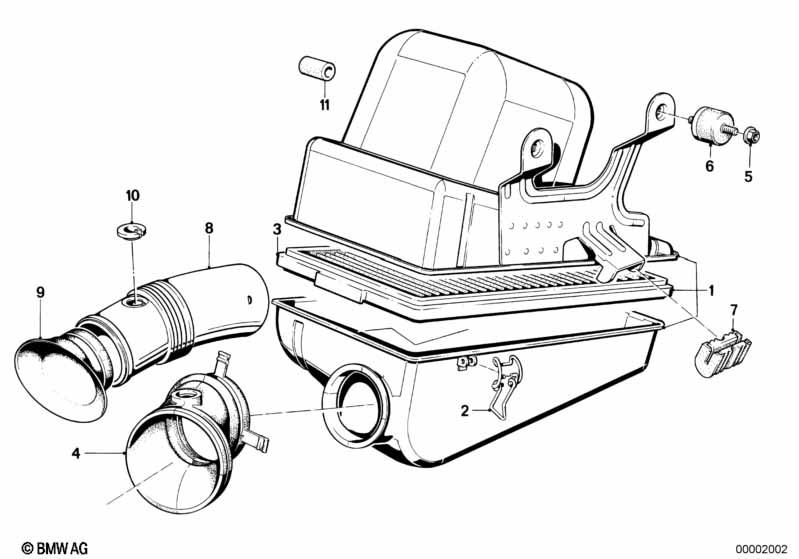 11
6
5
10
8
3
1
9
7
2
4
© BMW AG
00002002