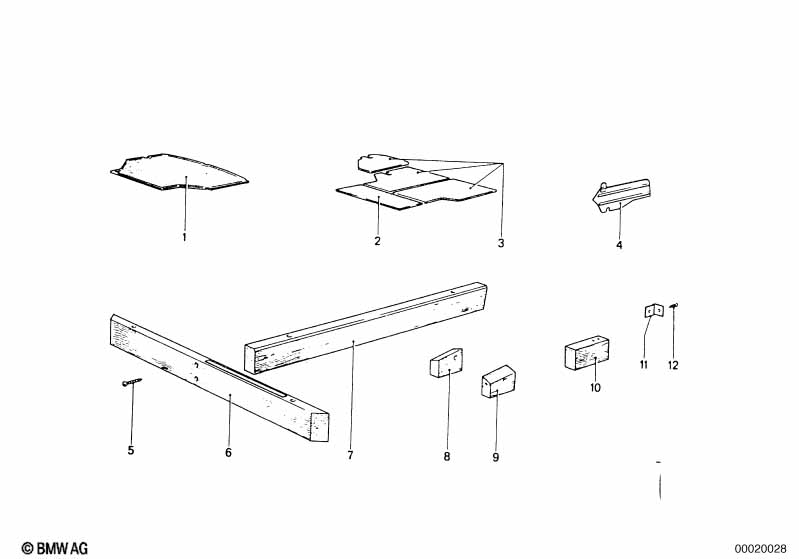 1
2
3
4
5
6
7
8
9
10
11
12

© BMW AG
00020028