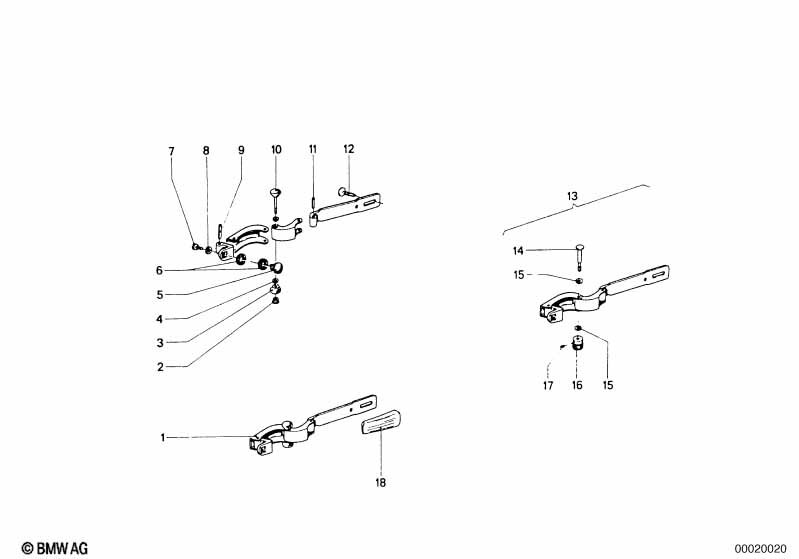 7 8 9 10 11 12

6
5
4
3
2

1

18

13

14
15

17 16 15

© BMW AG

00020020