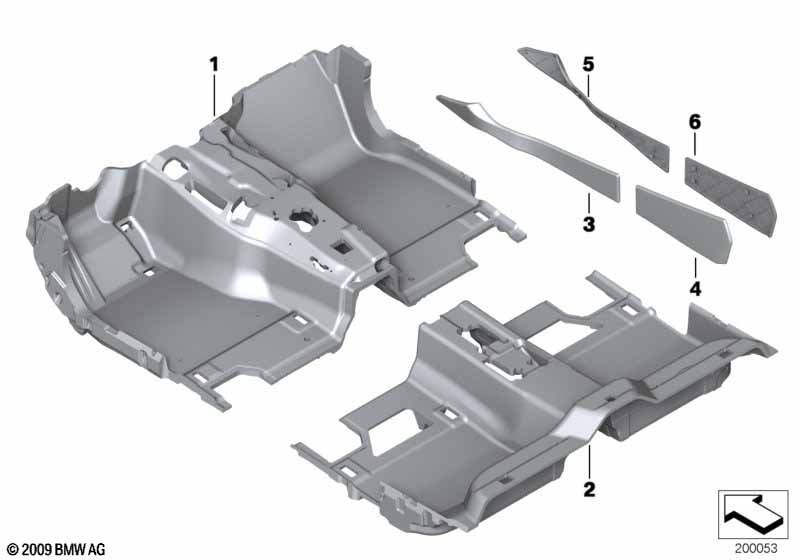 1
5
6
3
4
2
© 2009 BMW AG
200053