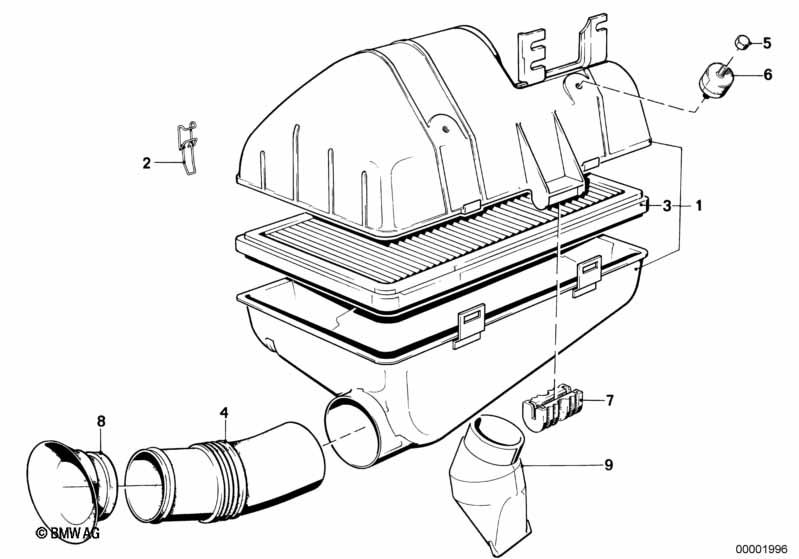 5
6
2
3
1
7
8
4
9
© BMW AG
00001996