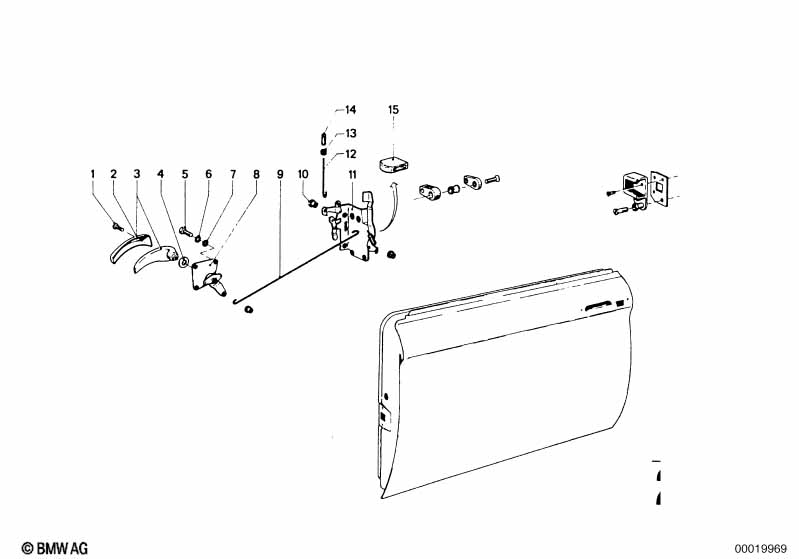 14
13
12
15
1
2
3
4
5
6
7
8
9
10
11

© BMW AG
00019969