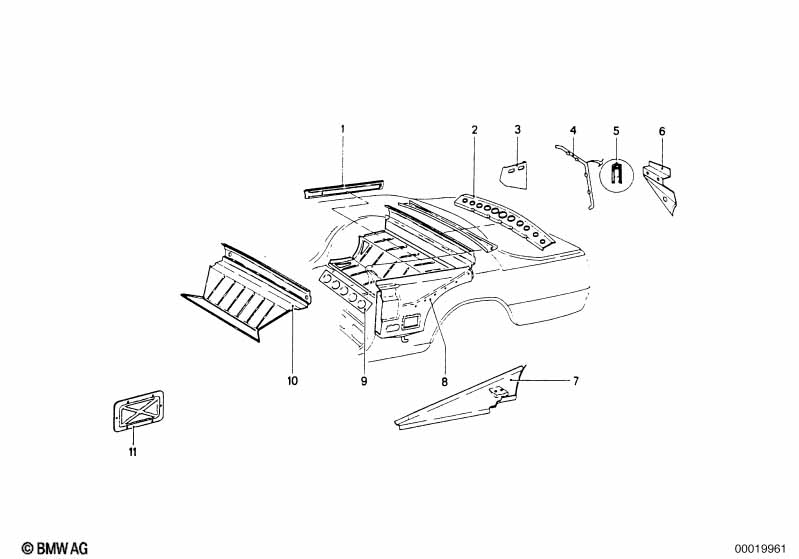 1
2
3
4
5
6
10
9
8
7
11
© BMW AG
00019961