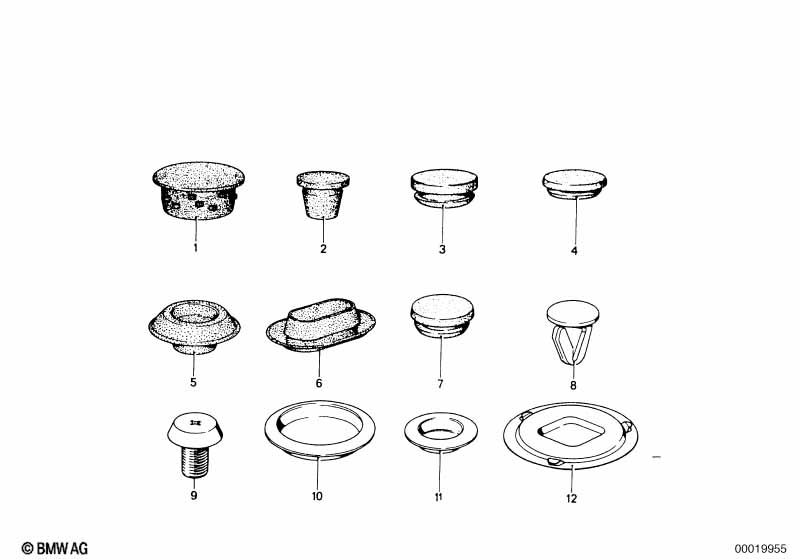 1
2
3
4
5
6
7
8
9
10
11
12

© BMW AG

00019955