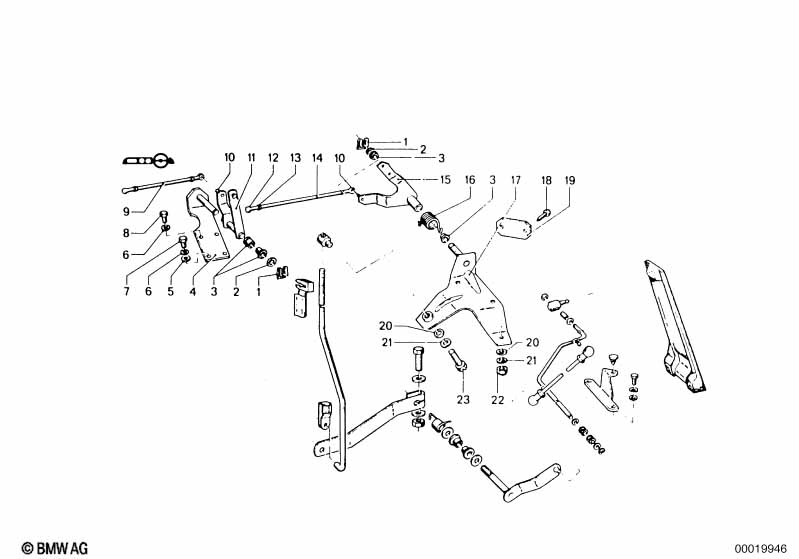 10 11 12 13 14 10

1
2
3
15
16 3 17 18 19

9
8
6
7 6 5 4 3 2 1

20
21
20
21
23 22

© BMW AG

00019946