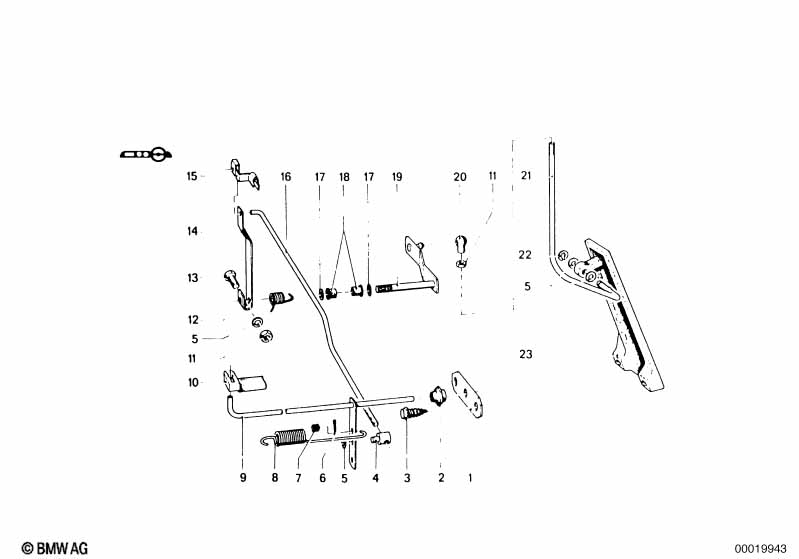 15
16
17
18
17
19
20
11
21
14
22
13
5
12
5
11
23
10
9
8
7
6
5
4
3
2
1

© BMW AG
00019943