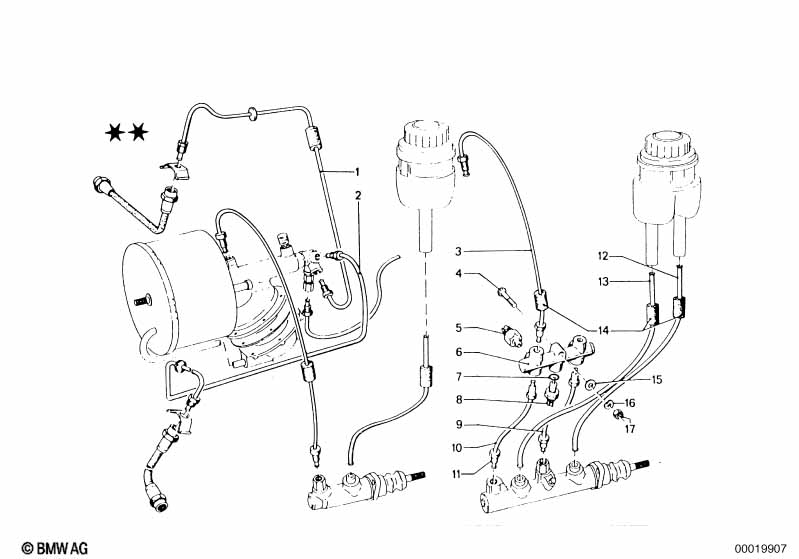 ★★

1
2
3
4
5
6
7
8
9
10
11
12
13
14
15
16
17

© BMW AG
00019907