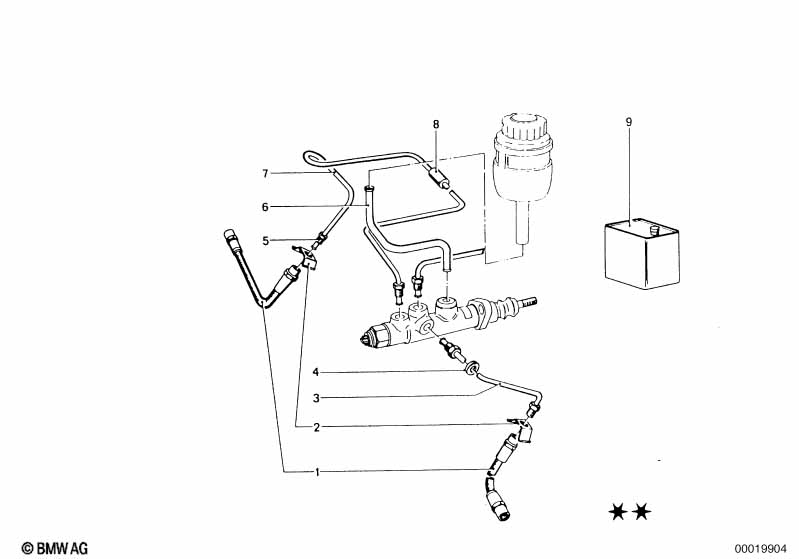 8
9
7
6
5
4
3
2
1
★★
© BMW AG
00019904