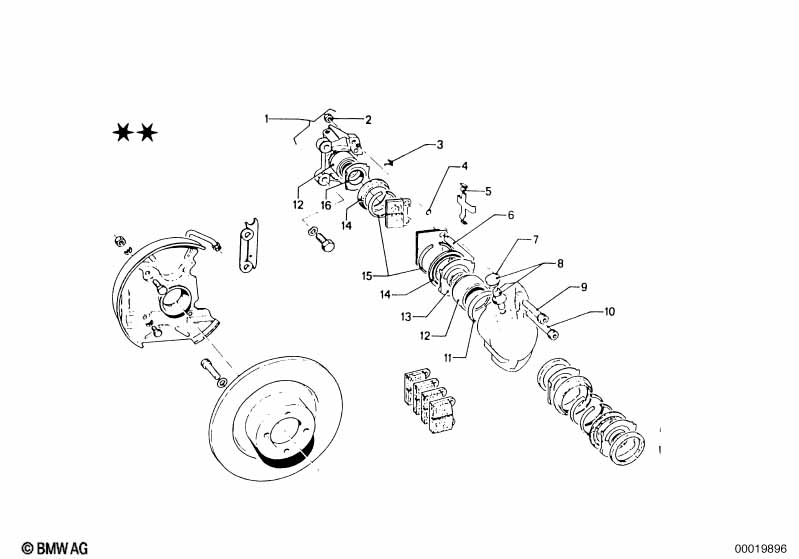 ★★

1
2
3
4
5
6
7
8
9
10
12
16
14
15
14
13
12
11

© BMW AG

00019896