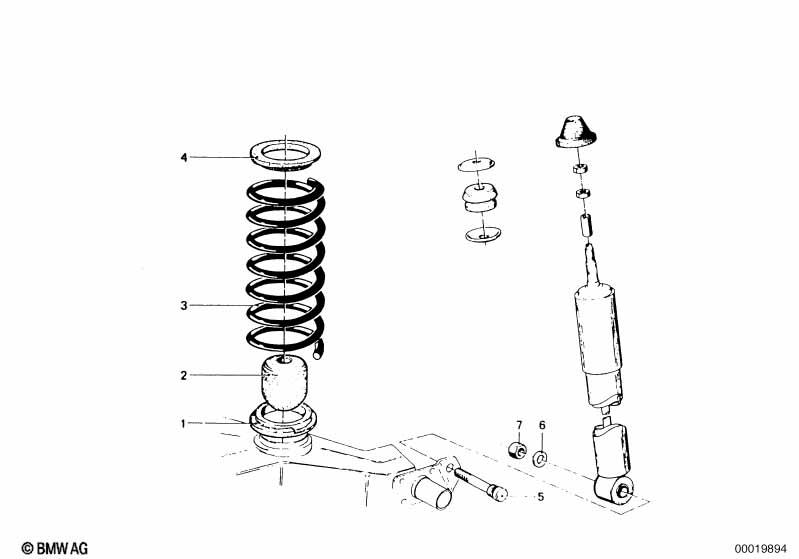 4
3
2
1
7
6
5
© BMW AG
00019894