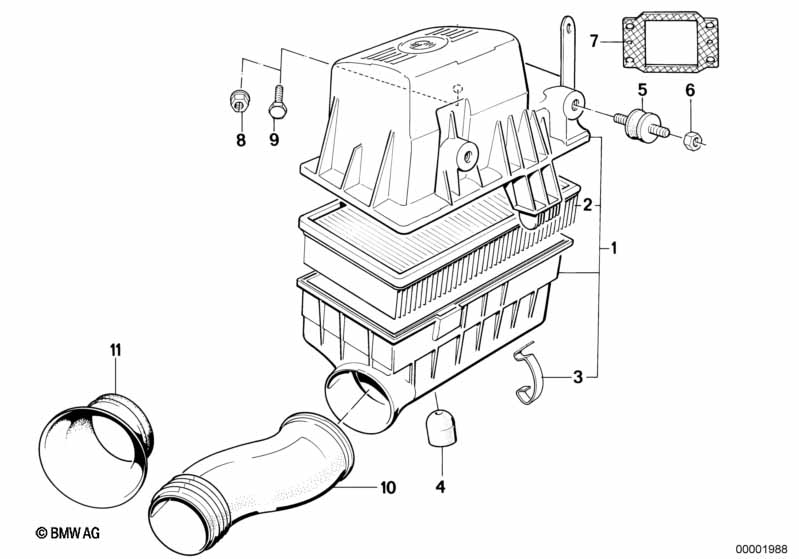 7

5

6

8

9

2

1

3

11

4

10

© BMW AG

00001988