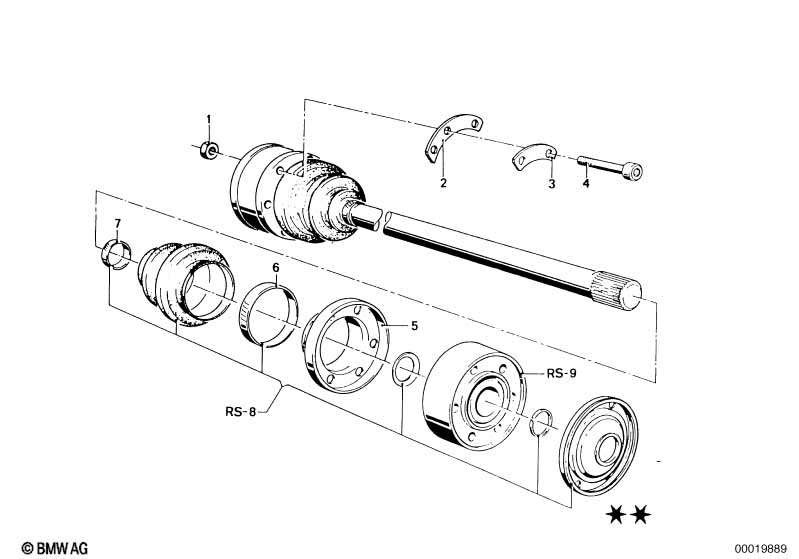 1
2
3
4
7
6
5
RS-9
RS-8
★★
© BMW AG
00019889