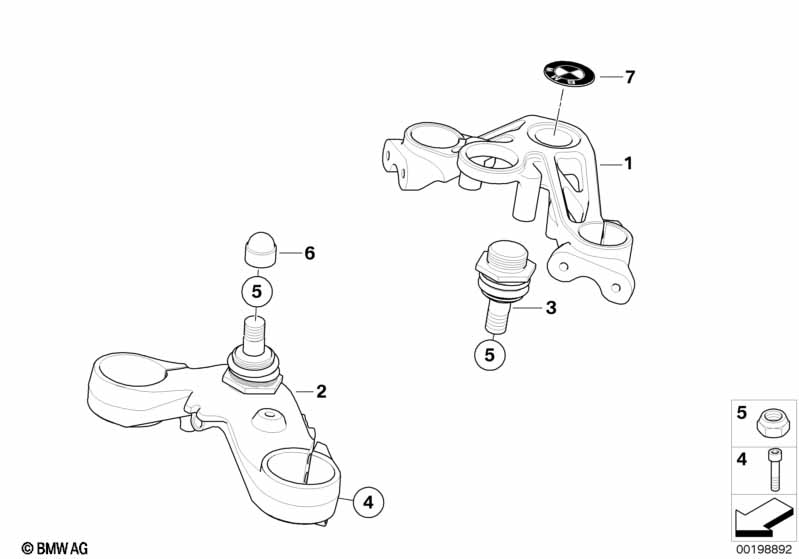 7
1
6
5
3
5
2
4
5
4
© BMW AG
00198892