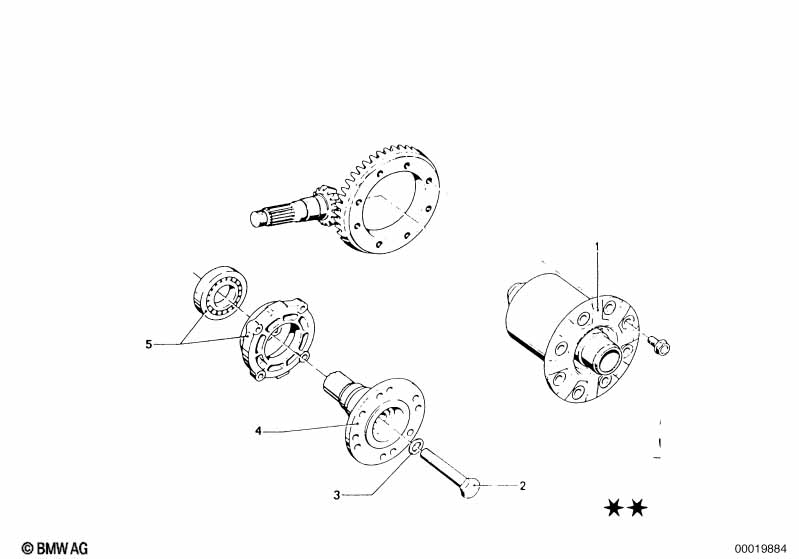 1
5
4
3
2
★★
© BMW AG
00019884