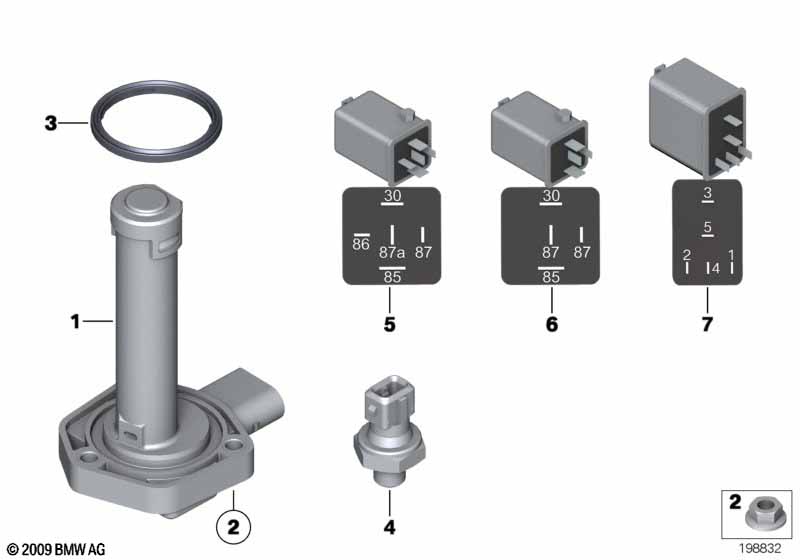 3

1

2

30
86 87a 87
85

5

30
87 87
85

6

3
5
2 4 1

7

4

2

198832

© 2009 BMW AG