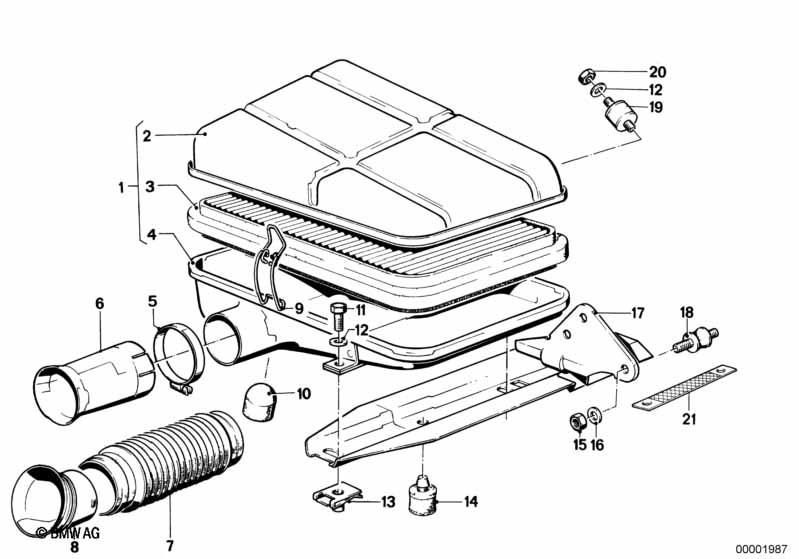 20
12
19
2
1
3
4
6
5
9
11
12
17
18
10
21
15
16
13
14
© BMW AG
8
7
00001987