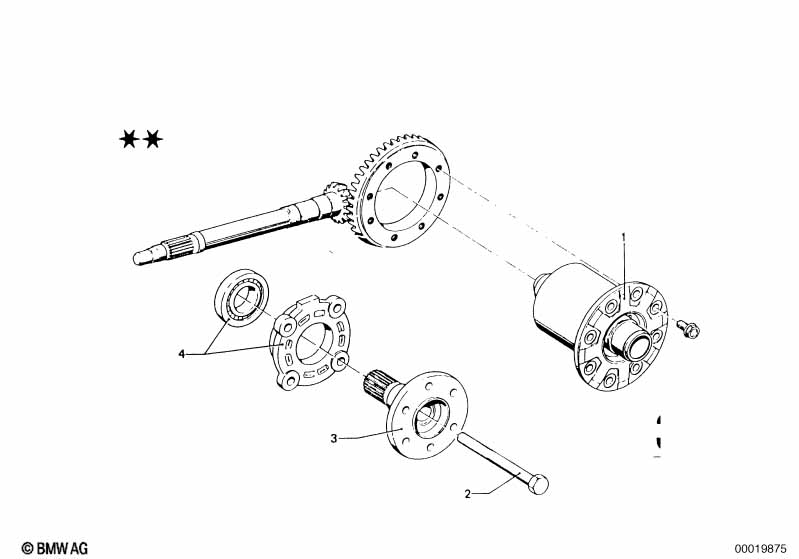 ★★

1

4

3

2

© BMW AG

00019875