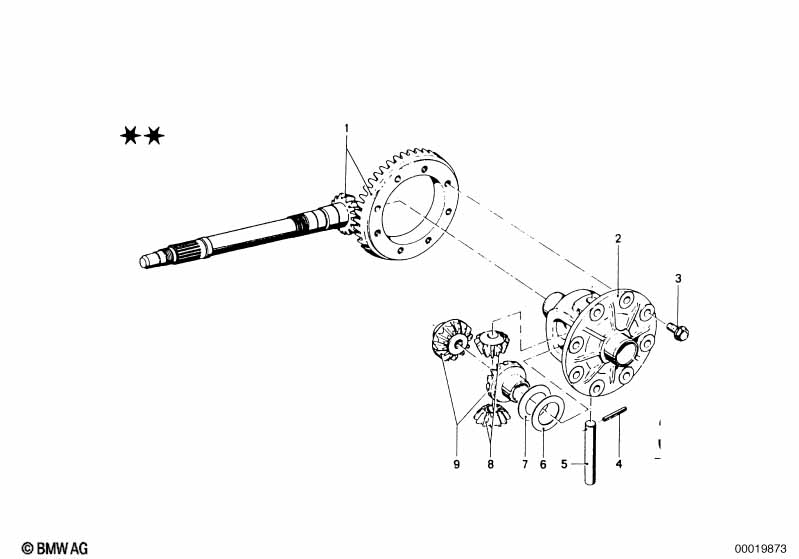 ★★

1

2

3

9 8 7 6 5 4

© BMW AG

00019873