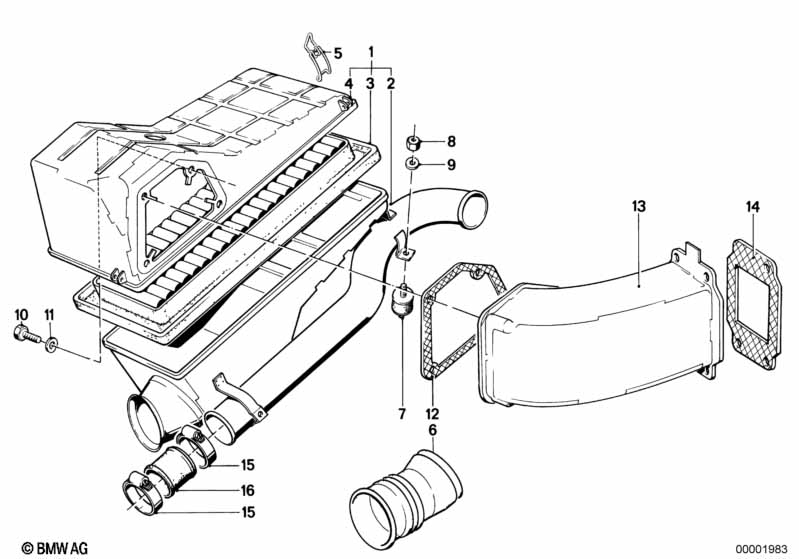 5
1
4
3
2
8
9
13
14
10
11
7
12
6
15
16
15
© BMW AG
00001983